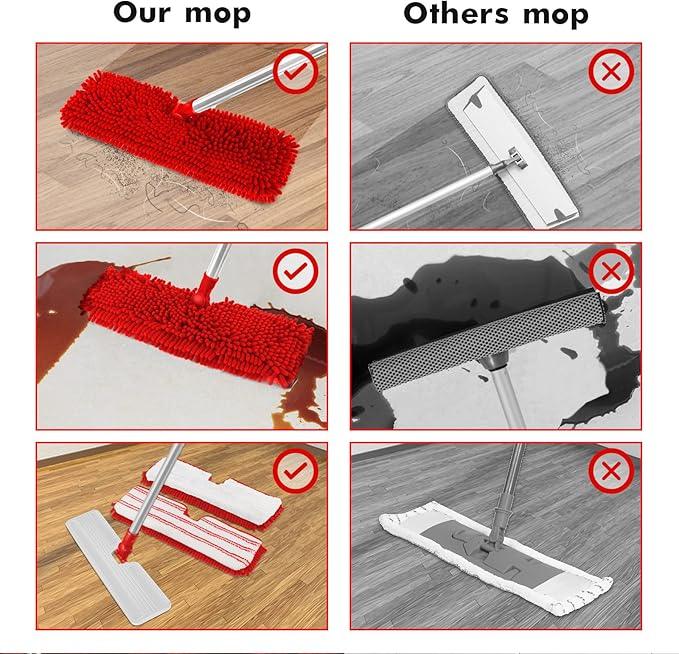 Our mop

Others mop