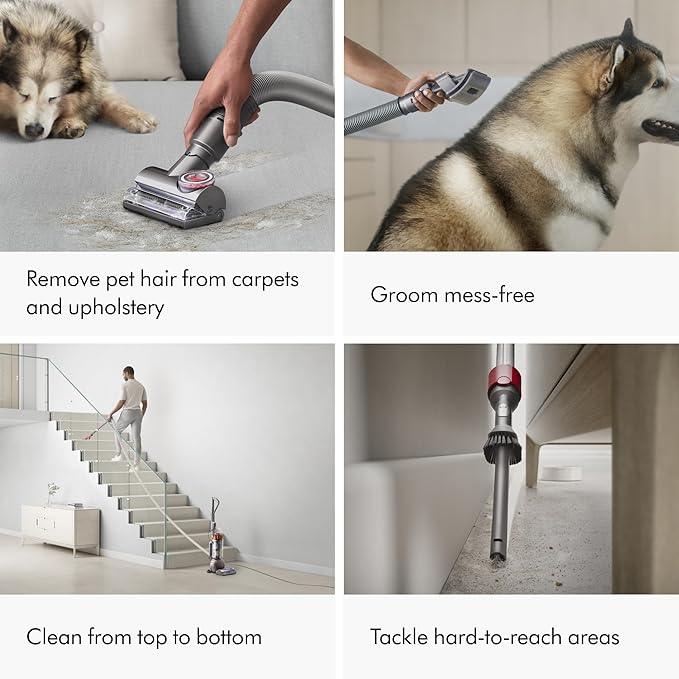 Remove pet hair from carpets and upholstery

Groom mess-free

Clean from top to bottom

Tackle hard-to-reach areas