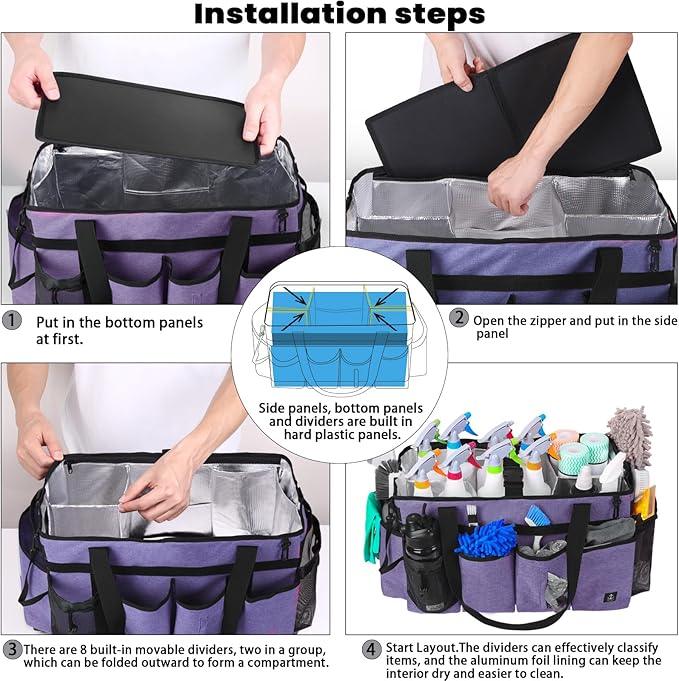 Installation steps

1 Put in the bottom panels at first.

2 Open the zipper and put in the side panel

Side panels, bottom panels and dividers are built in hard plastic panels.

3 There are 8 built-in movable dividers, two in a group, which can be folded outward to form a compartment.

4 Start Layout.The dividers can effectively classify items, and the aluminum foil lining can keep the interior dry and easier to clean.