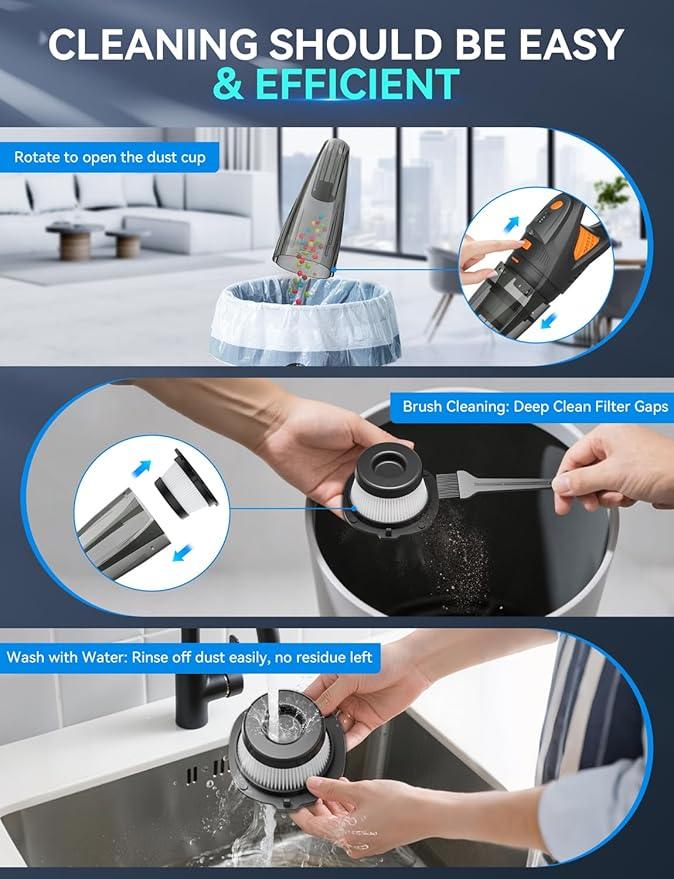 CLEANING SHOULD BE EASY & EFFICIENT

Rotate to open the dust cup

Brush Cleaning: Deep Clean Filter Gaps

Wash with Water: Rinse off dust easily, no residue left