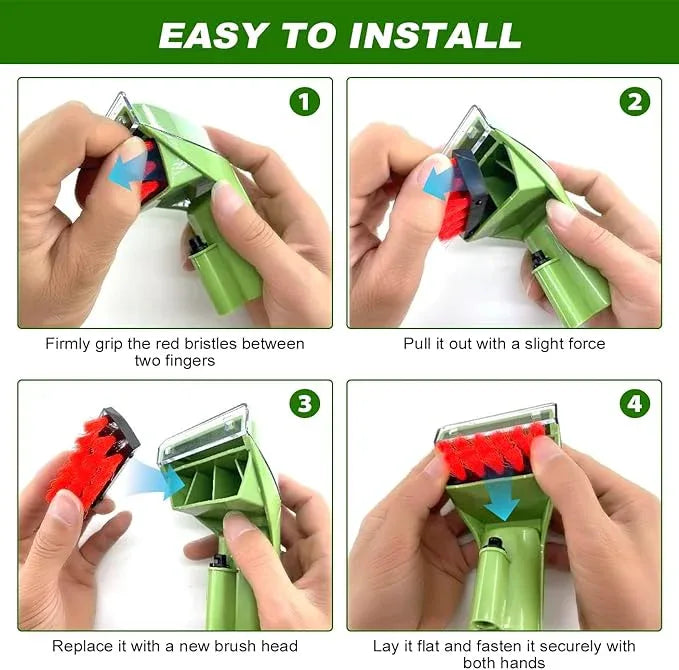 EASY TO INSTALL

1

Firmly grip the red bristles between two fingers

2

Pull it out with a slight force

3

Replace it with a new brush head

4

Lay it flat and fasten it securely with both hands