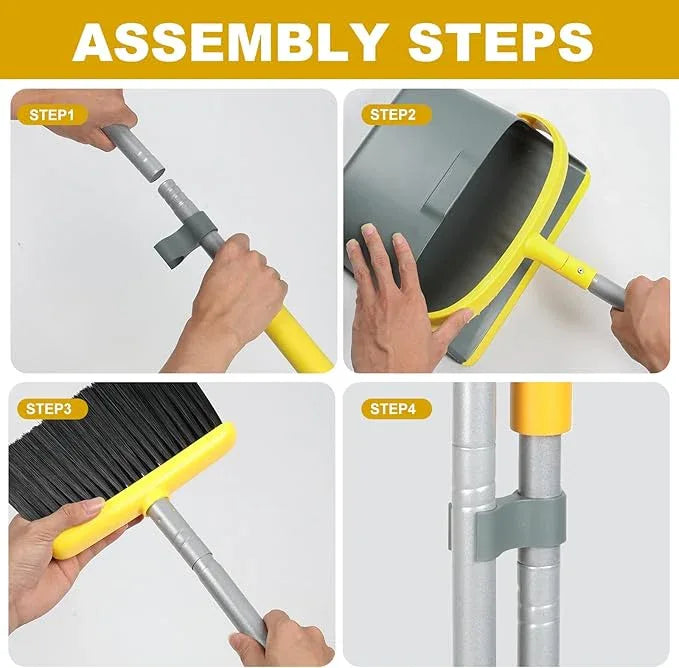 ASSEMBLY STEPS

STEP1

STEP2

STEP3

STEP4