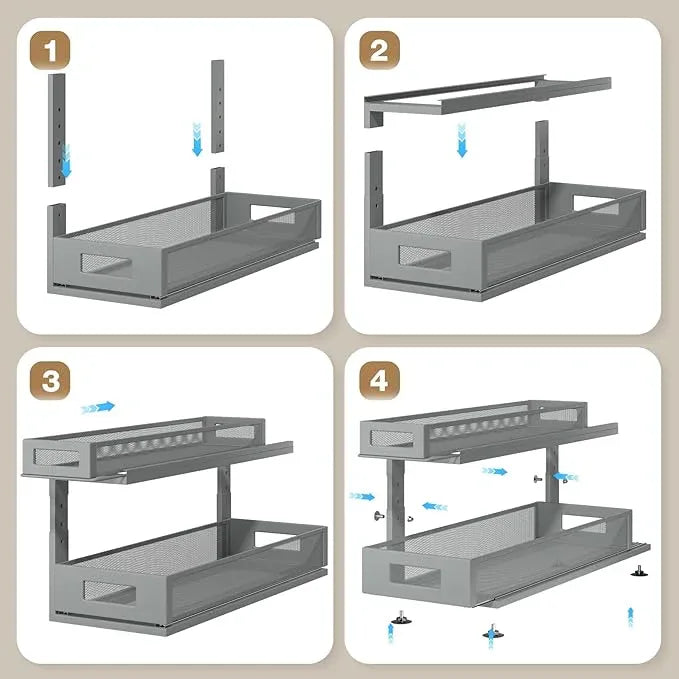 1

2

3

4