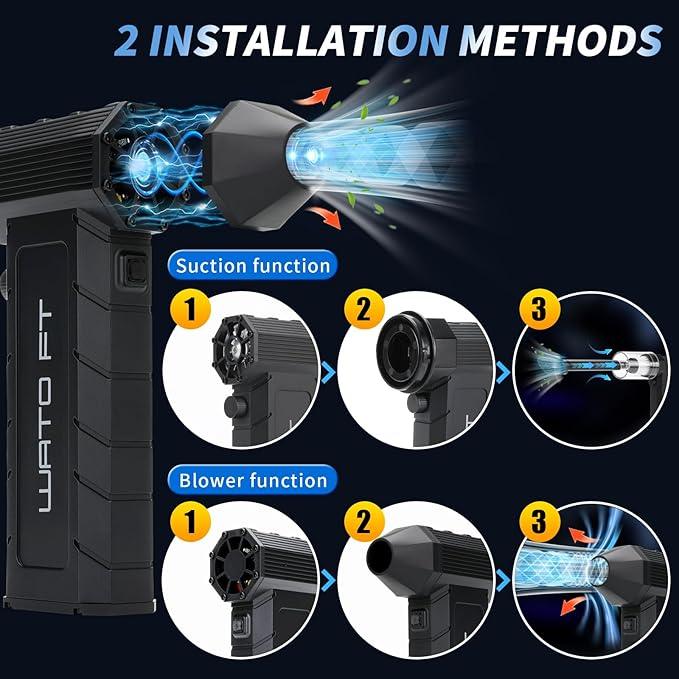 2 INSTALLATION METHODS

WATO FT

Suction function

1

2

3

Blower function

1

2

3