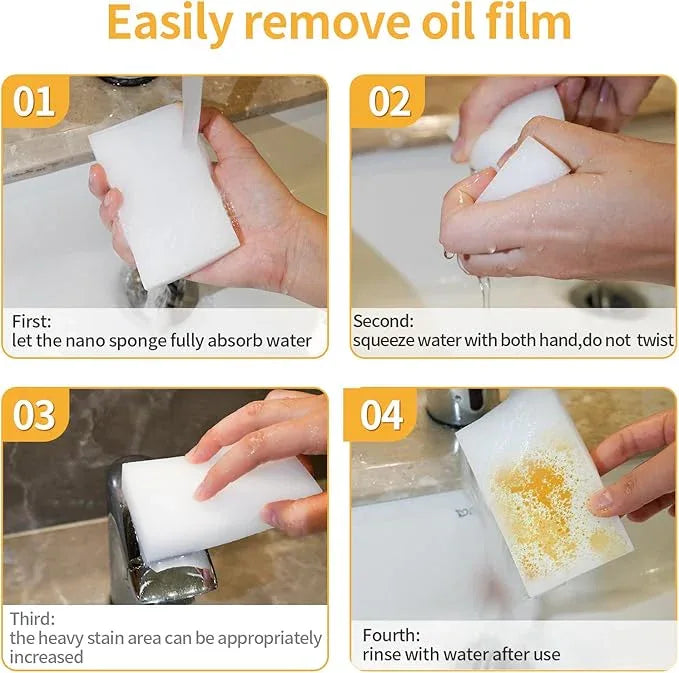 Easily remove oil film

01

First:
let the nano sponge fully absorb water

02

Second:
squeeze water with both hand,do not twist

03

Third:
the heavy stain area can be appropriately increased

04

Fourth:
rinse with water after use