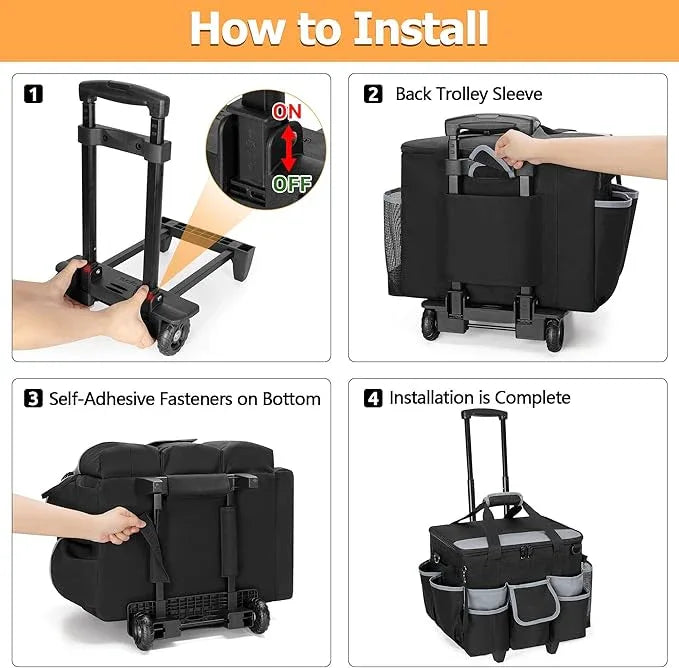 How to Install

1

ON

OFF

2 Back Trolley Sleeve

3 Self-Adhesive Fasteners on Bottom

4 Installation is Complete