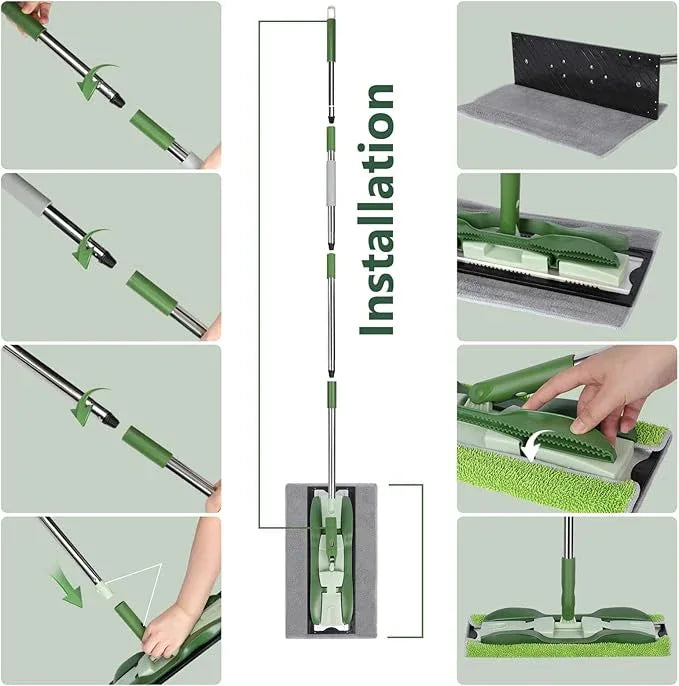 Installation