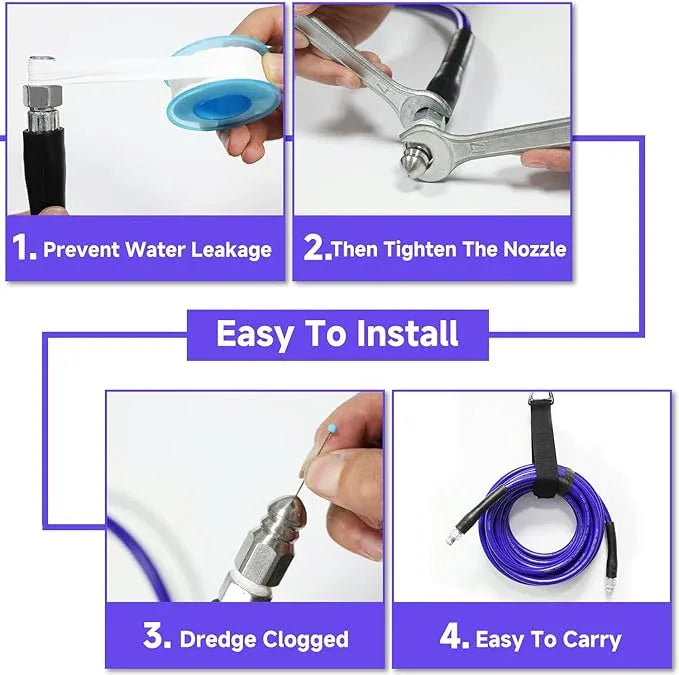 1. Prevent Water Leakage

2.Then Tighten The Nozzle

Easy To Install

3. Dredge Clogged

4. Easy To Carry