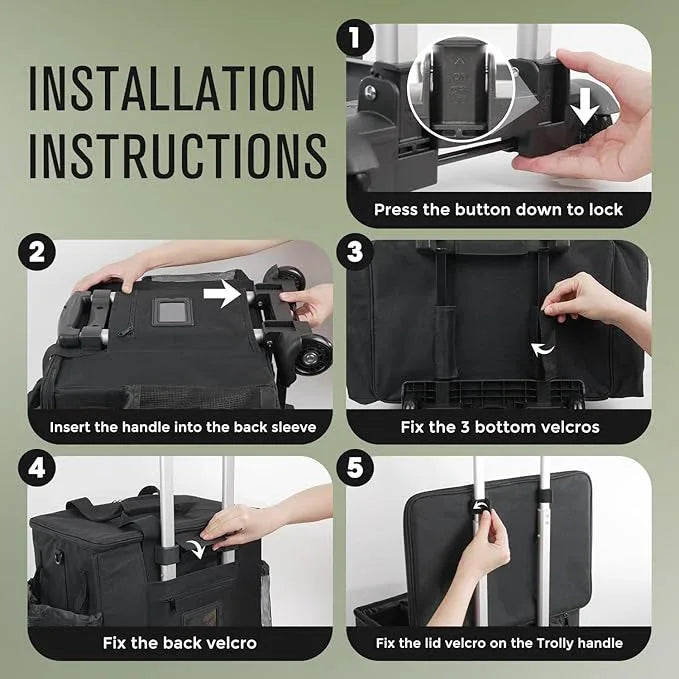 INSTALLATION INSTRUCTIONS

1
Press the button down to lock

2
Insert the handle into the back sleeve

3
Fix the 3 bottom velcros

4
Fix the back velcro

5
Fix the lid velcro on the Trolly handle