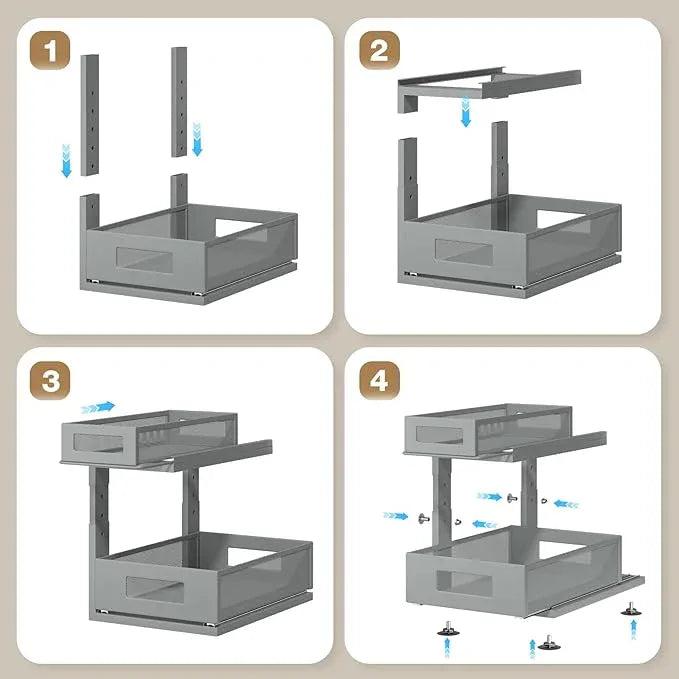 1

2

3

4