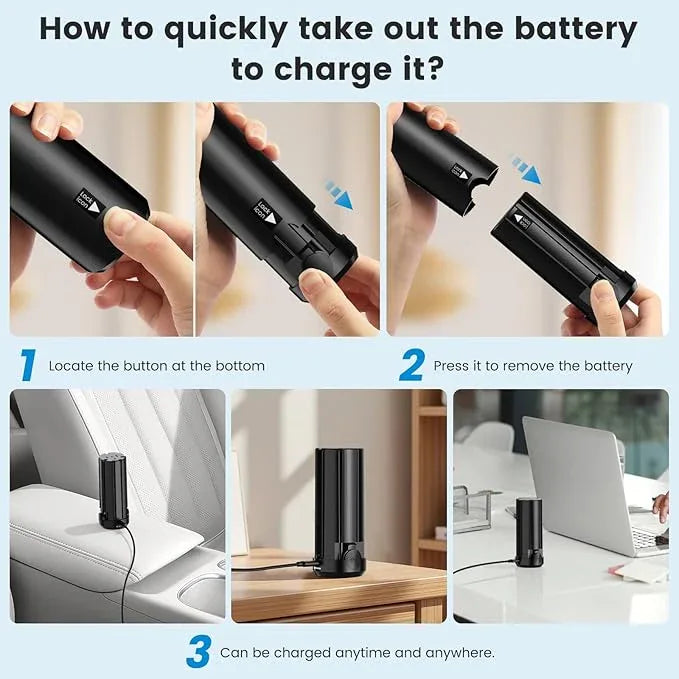 How to quickly take out the battery to charge it?

Lock icon

Lock icon

Lock icon

Lock icon

1 Locate the button at the bottom

2 Press it to remove the battery

3 Can be charged anytime and anywhere.