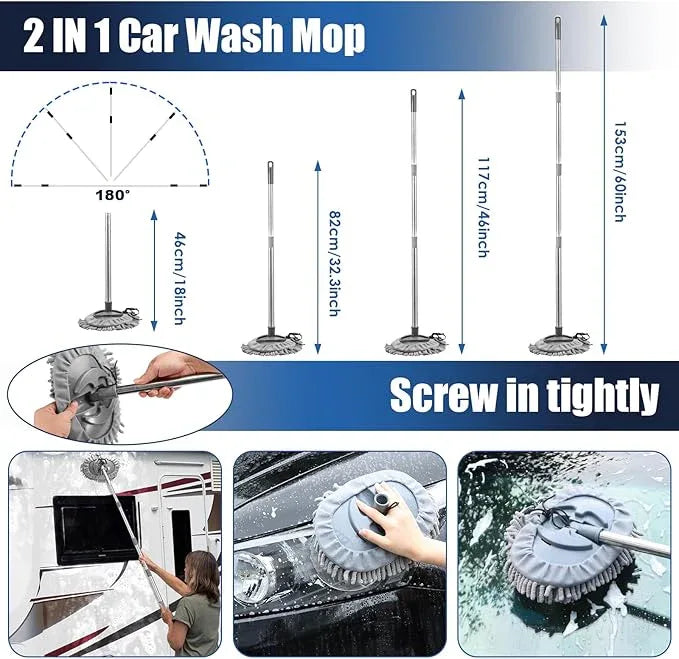 2 IN 1 Car Wash Mop

180°

46cm/18inch

82cm/32.3inch

117cm/46inch

153cm/60inch

Screw in tightly