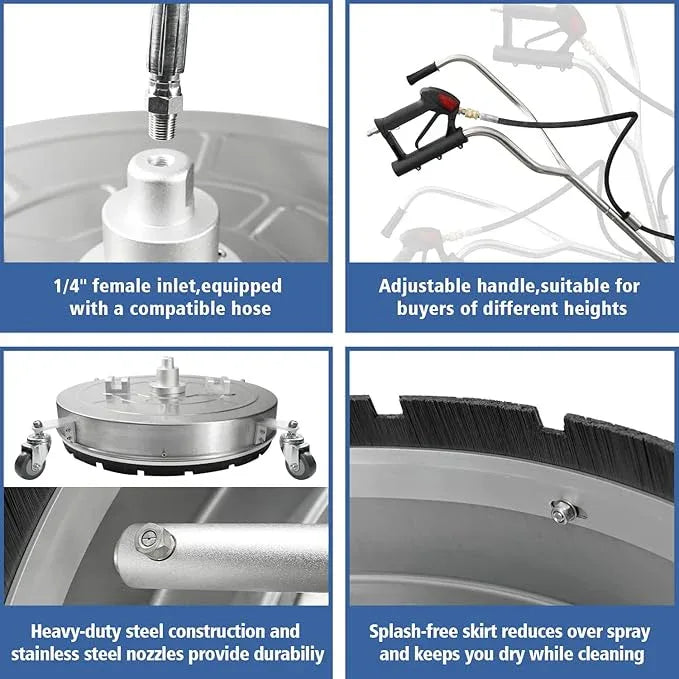 1/4" female inlet,equipped with a compatible hose

Adjustable handle,suitable for buyers of different heights

Heavy-duty steel construction and stainless steel nozzles provide durabiliy

Splash-free skirt reduces over spray and keeps you dry while cleaning