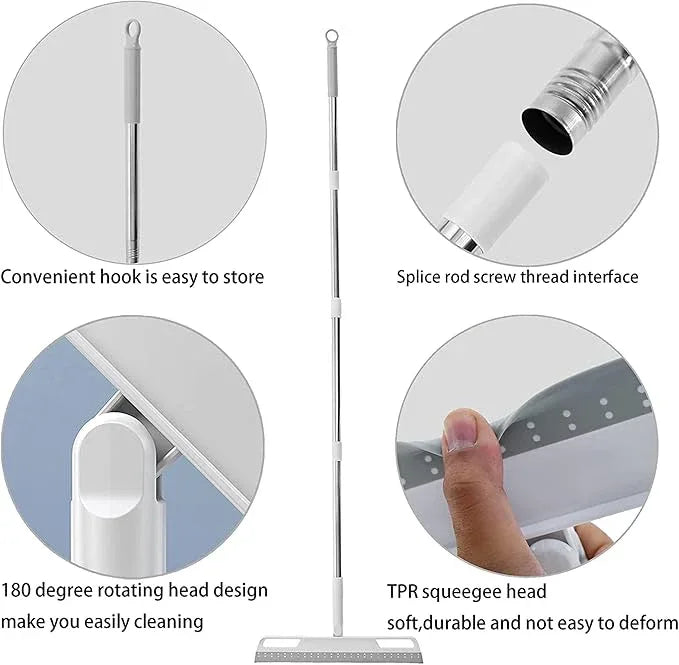 Convenient hook is easy to store

Splice rod screw thread interface

180 degree rotating head design
make you easily cleaning

TPR squeegee head
soft,durable and not easy to deform