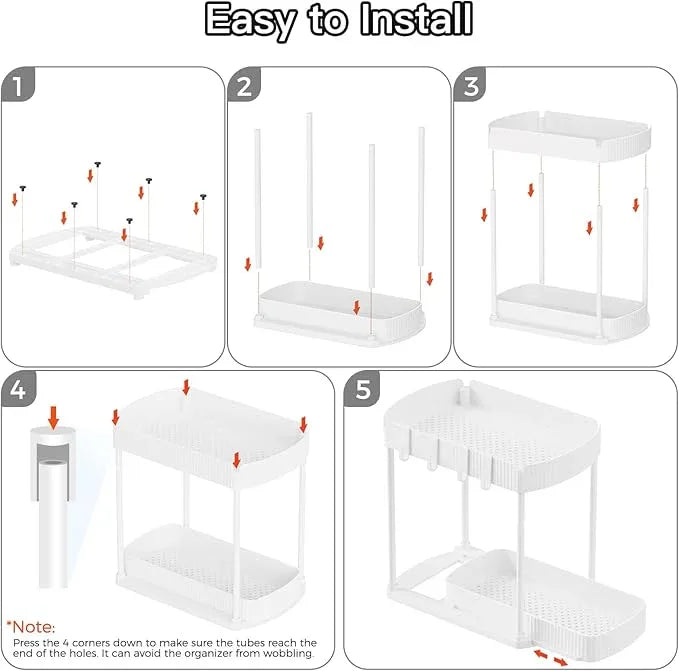 Easy to Install

1

2

3

4

*Note:
Press the 4 corners down to make sure the tubes reach the end of the holes. It can avoid the organizer from wobbling.

5