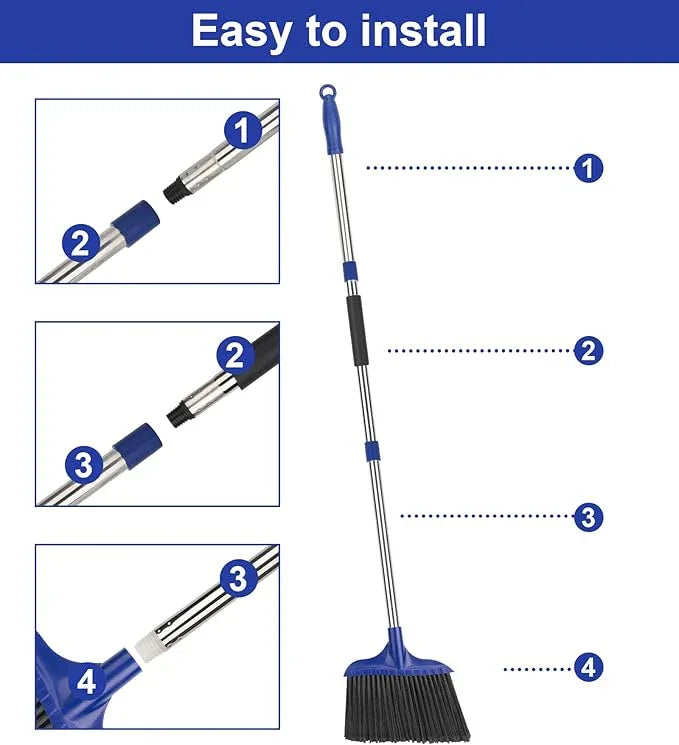 Easy to install

1
2

2
3

3
4

1
2
3
4