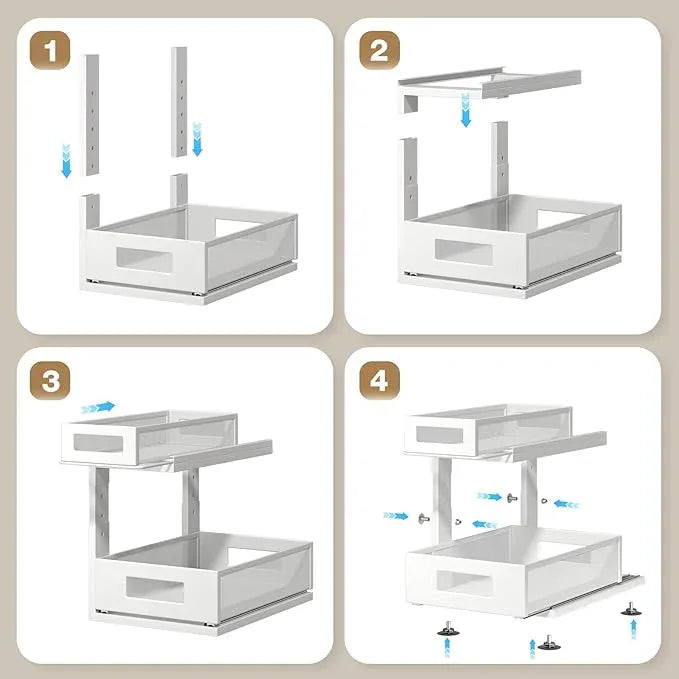 1

2

3

4