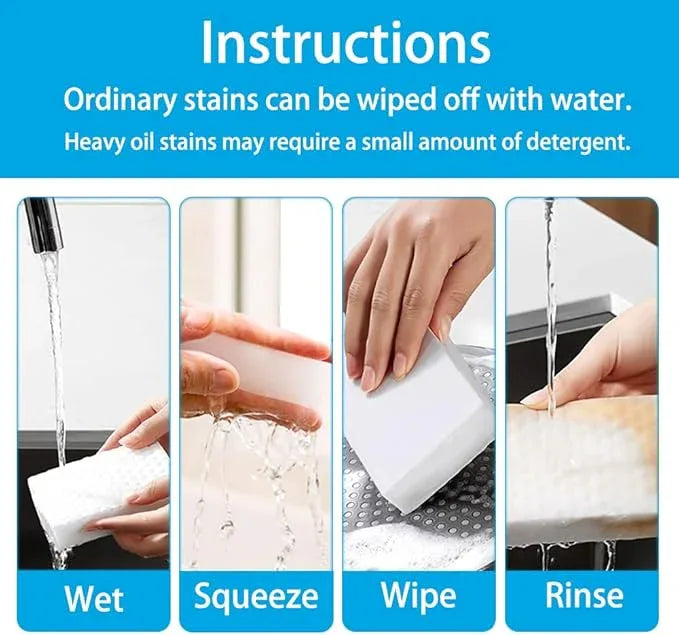 Instructions

Ordinary stains can be wiped off with water.

Heavy oil stains may require a small amount of detergent.

Wet

Squeeze

Wipe

Rinse