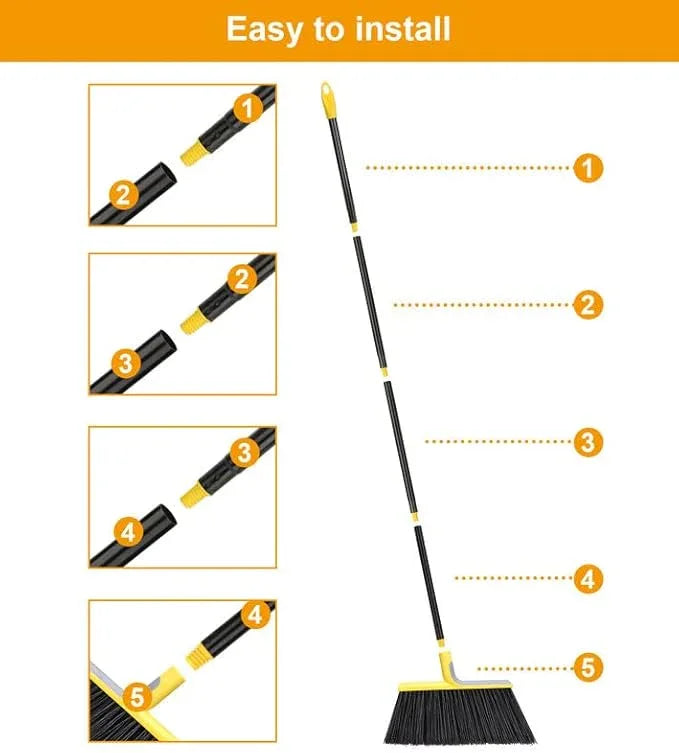 Easy to install

1
2

2
3

3
4

4
5

1
2
3
4
5