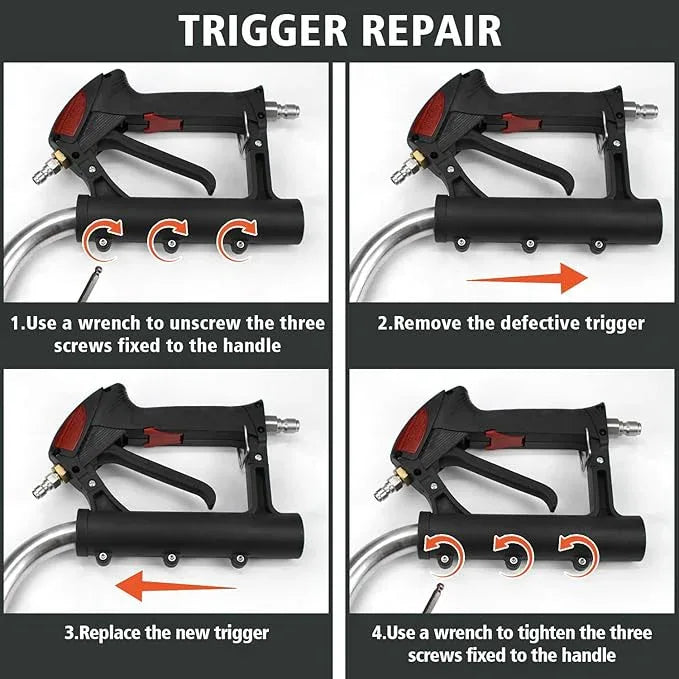 TRIGGER REPAIR

1.Use a wrench to unscrew the three screws fixed to the handle

2.Remove the defective trigger

3.Replace the new trigger

4.Use a wrench to tighten the three screws fixed to the handle