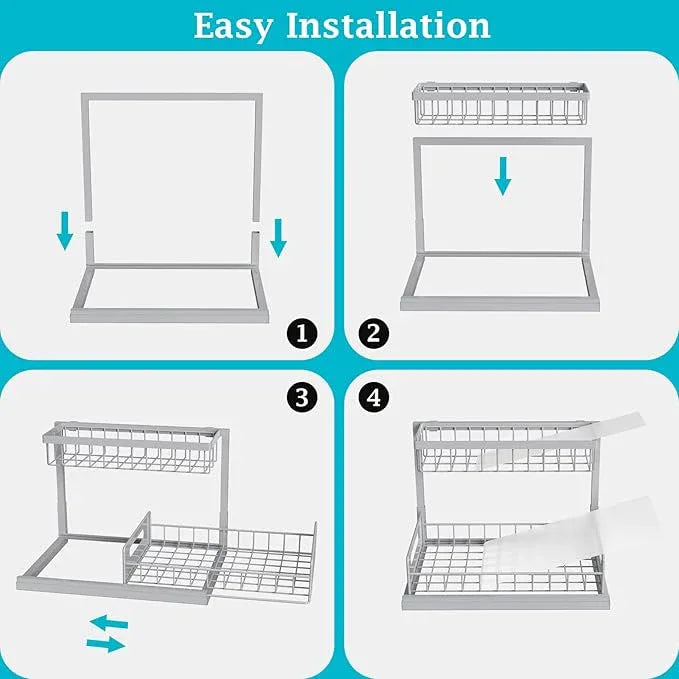 Easy Installation

1

2

3

4